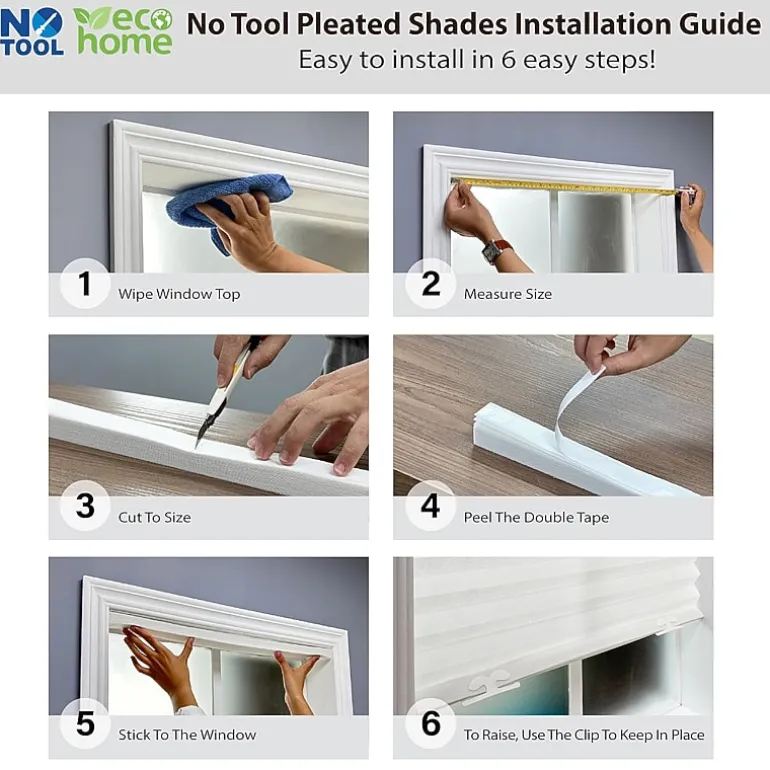 NO TOOL eco home No Tool Pleated Shades Installation Guide
Easy to install in 6 easy steps!

1 Wipe Window Top

2 Measure Size

3 Cut To Size

4 Peel The Double Tape

5 Stick To The Window

6 To Raise, Use The Clip To Keep In Place