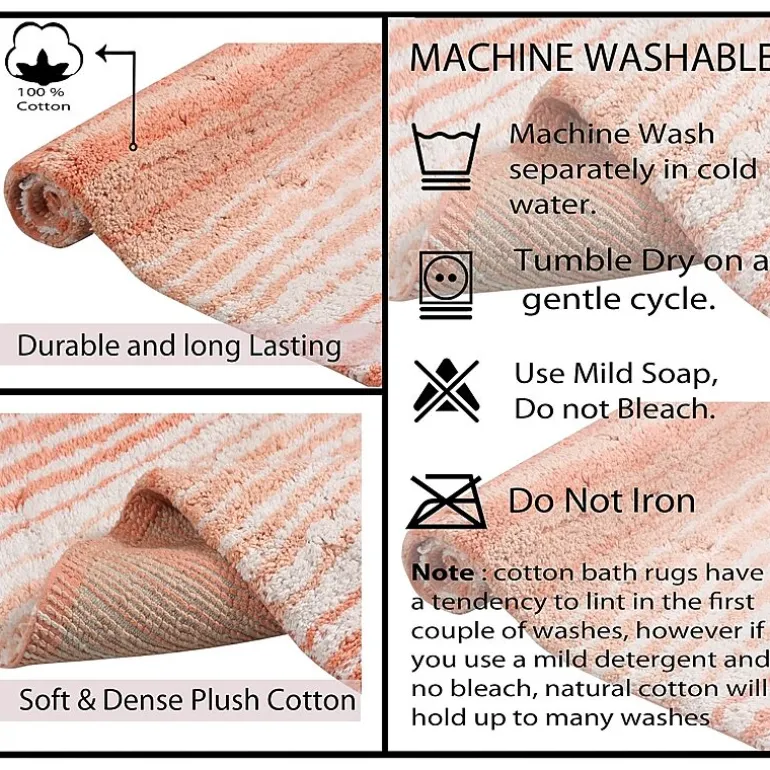 100 %
Cotton

Durable and long Lasting

Soft & Dense Plush Cotton

MACHINE WASHABLE

Machine Wash separately in cold water.

Tumble Dry on a gentle cycle.

Use Mild Soap, Do not Bleach.

Do Not Iron

Note : cotton bath rugs have a tendency to lint in the first couple of washes, however if you use a mild detergent and no bleach, natural cotton will hold up to many washes