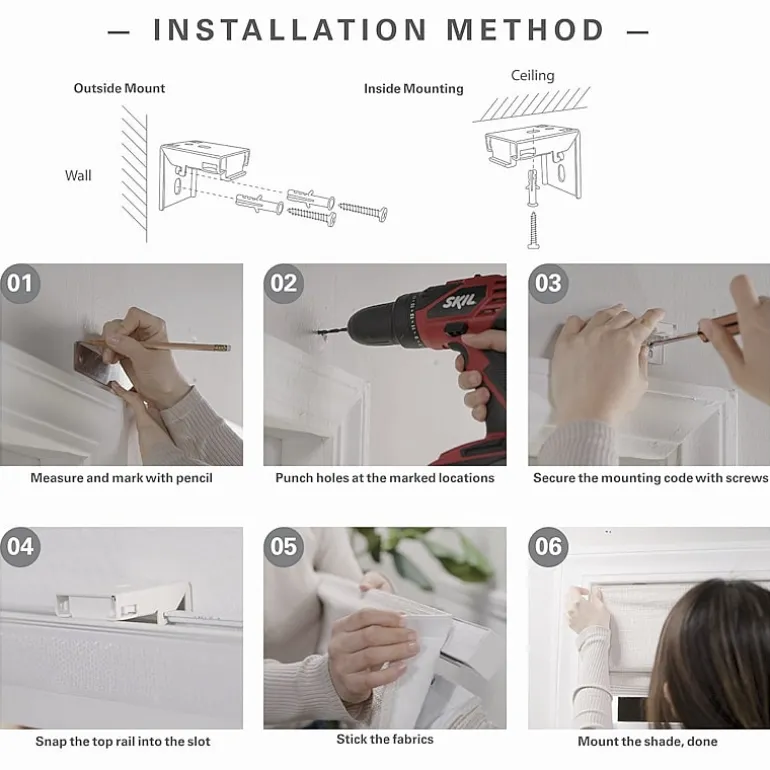 — INSTALLATION METHOD —

Outside Mount

Wall

Inside Mounting

Ceiling

01

Measure and mark with pencil

02

SKIL

Punch holes at the marked locations

03

Secure the mounting code with screws

04

Snap the top rail into the slot

05

Stick the fabrics

06

Mount the shade, done