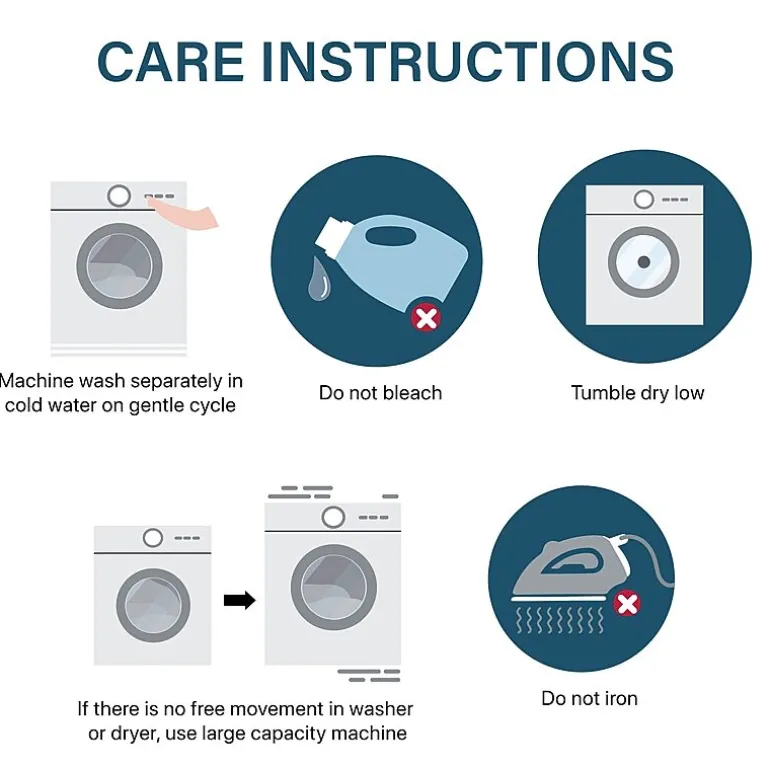 CARE INSTRUCTIONS

Machine wash separately in cold water on gentle cycle

Do not bleach

Tumble dry low

If there is no free movement in washer or dryer, use large capacity machine

Do not iron