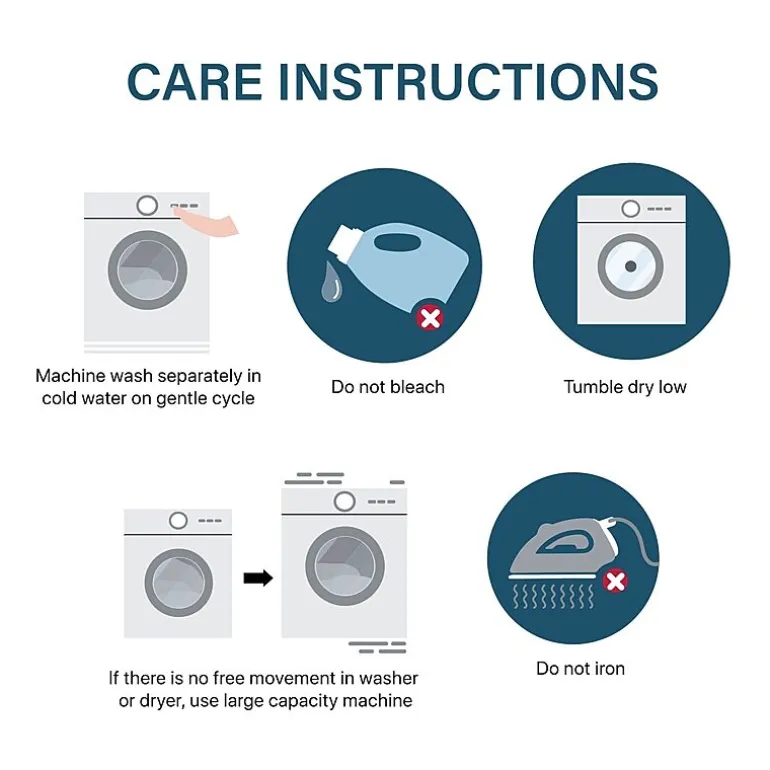 CARE INSTRUCTIONS

Machine wash separately in cold water on gentle cycle

Do not bleach

Tumble dry low

If there is no free movement in washer or dryer, use large capacity machine

Do not iron